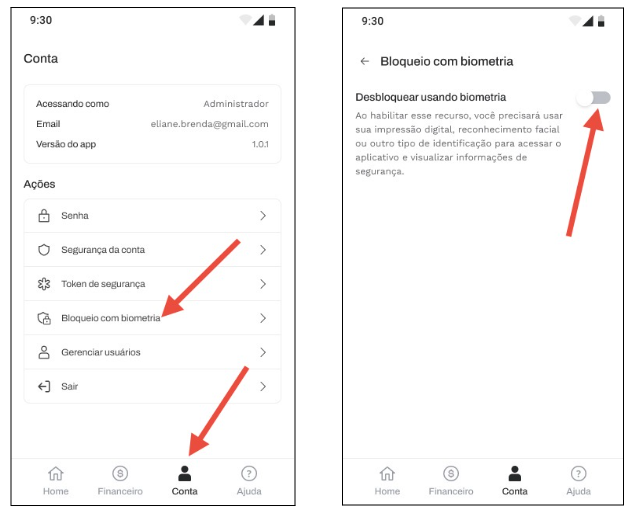 9:30

Conta

Acessando como Administrador
Email eliane.brenda@gmail.com
Versão do app 1.0.1

Ações

Senha
Segurança da conta
Token de segurança
Bloqueio com biometria
Gerenciar usuários
Sair

Home Financeiro Conta Ajuda

9:30

Bloqueio com biometria

Desbloquear usando biometria

Ao habilitar esse recurso, você precisará usar sua impressão digital, reconhecimento facial ou outro tipo de identificação para acessar o aplicativo e visualizar informações de segurança.

Home Financeiro Conta Ajuda